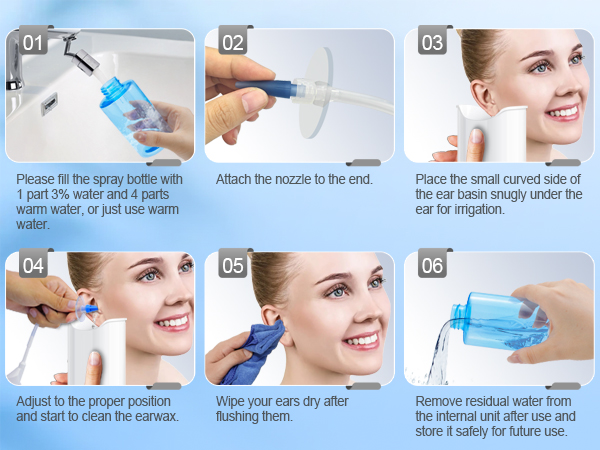 01

Please fill the spray bottle with 1 part 3% water and 4 parts warm water, or just use warm water.

02

Attach the nozzle to the end.

03

Place the small curved side of the ear basin snugly under the ear for irrigation.

04

Adjust to the proper position and start to clean the earwax.

05

Wipe your ears dry after flushing them.

06

Remove residual water from the internal unit after use and store it safely for future use.