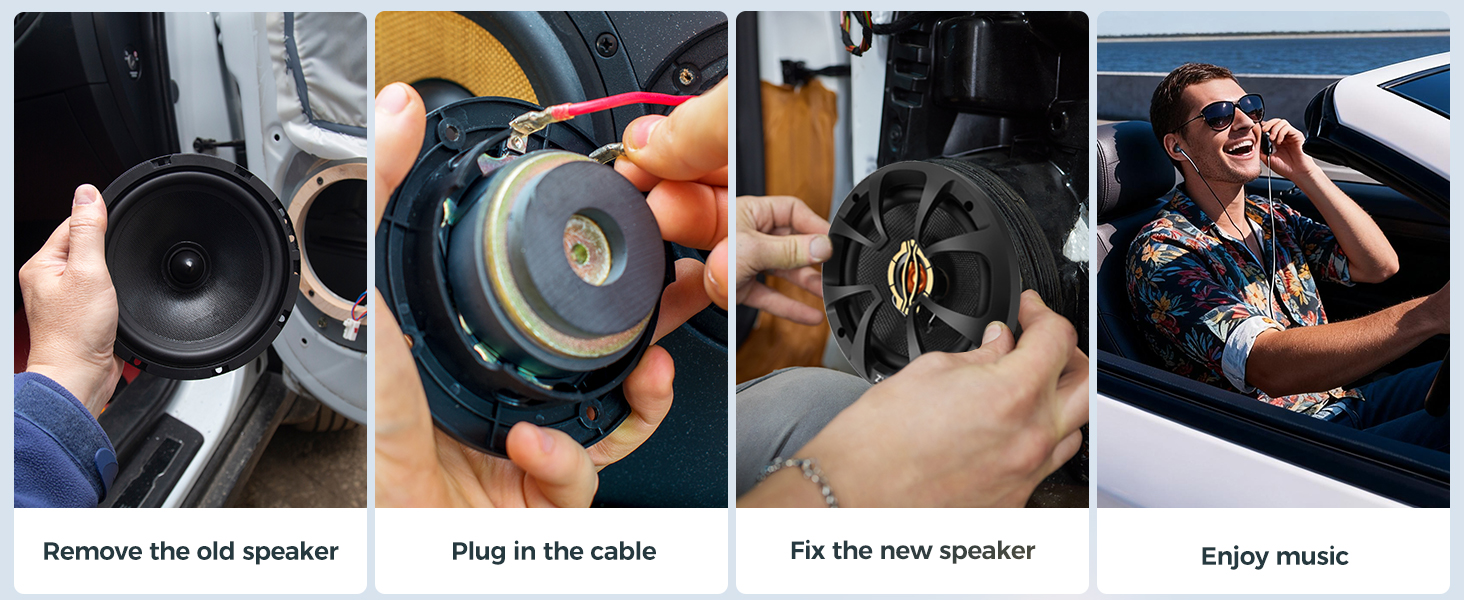 Remove the old speaker

Plug in the cable

Fix the new speaker

Enjoy music