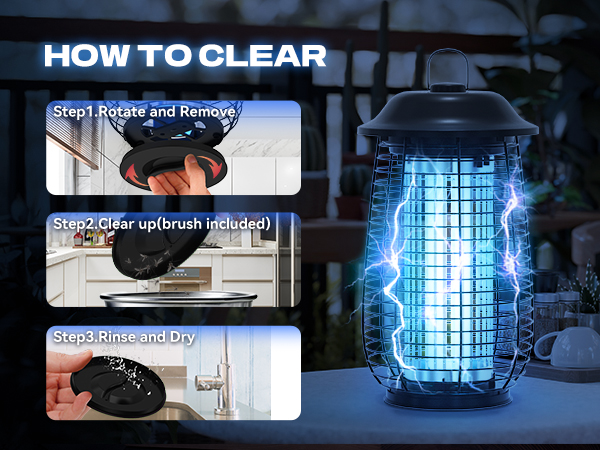 HOW TO CLEAR

Step1.Rotate and Remove

Step2.Clear up(brush included)

Step3.Rinse and Dry