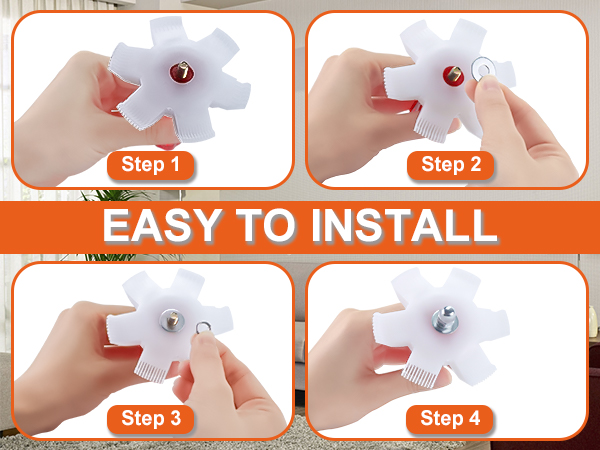 Step 1

Step 2

EASY TO INSTALL

Step 3

Step 4