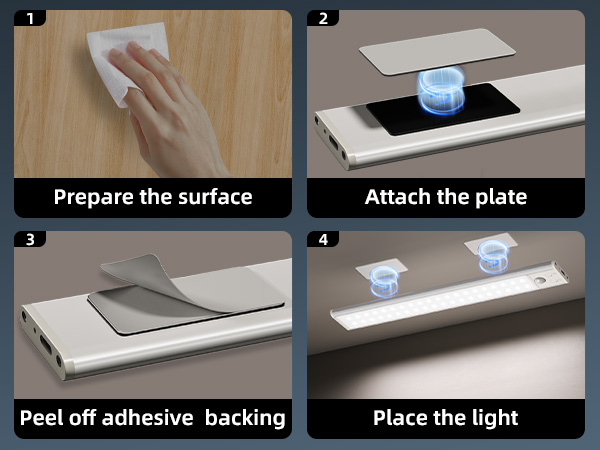 1

Prepare the surface

2

Attach the plate

3

Peel off adhesive backing

4

Place the light