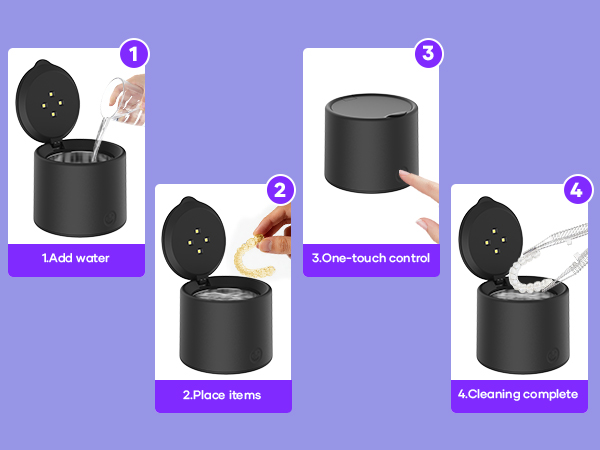 1
1.Add water

2
2.Place items

3
3.One-touch control

4
4.Cleaning complete