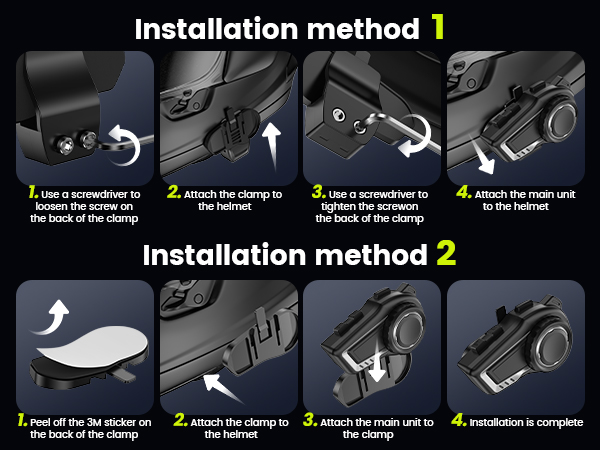 Installation method 1

1. Use a screwdriver to loosen the screw on the back of the clamp

2. Attach the clamp to the helmet

3. Use a screwdriver to tighten the screwon the back of the clamp

4. Attach the main unit to the helmet

Installation method 2

1. Peel off the 3M sticker on the back of the clamp

2. Attach the clamp to the helmet

3. Attach the main unit to the clamp

4. Installation is complete