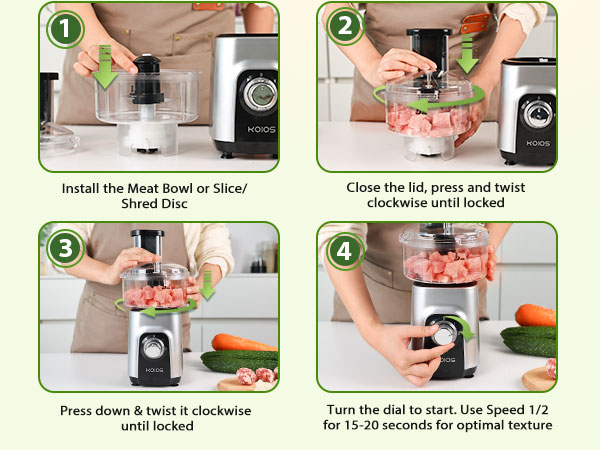 1
KOIOS
Install the Meat Bowl or Slice/ Shred Disc

2
KOIOS
Close the lid, press and twist clockwise until locked

3
KOIOS
Press down & twist it clockwise until locked

4
Turn the dial to start. Use Speed 1/2 for 15-20 seconds for optimal texture