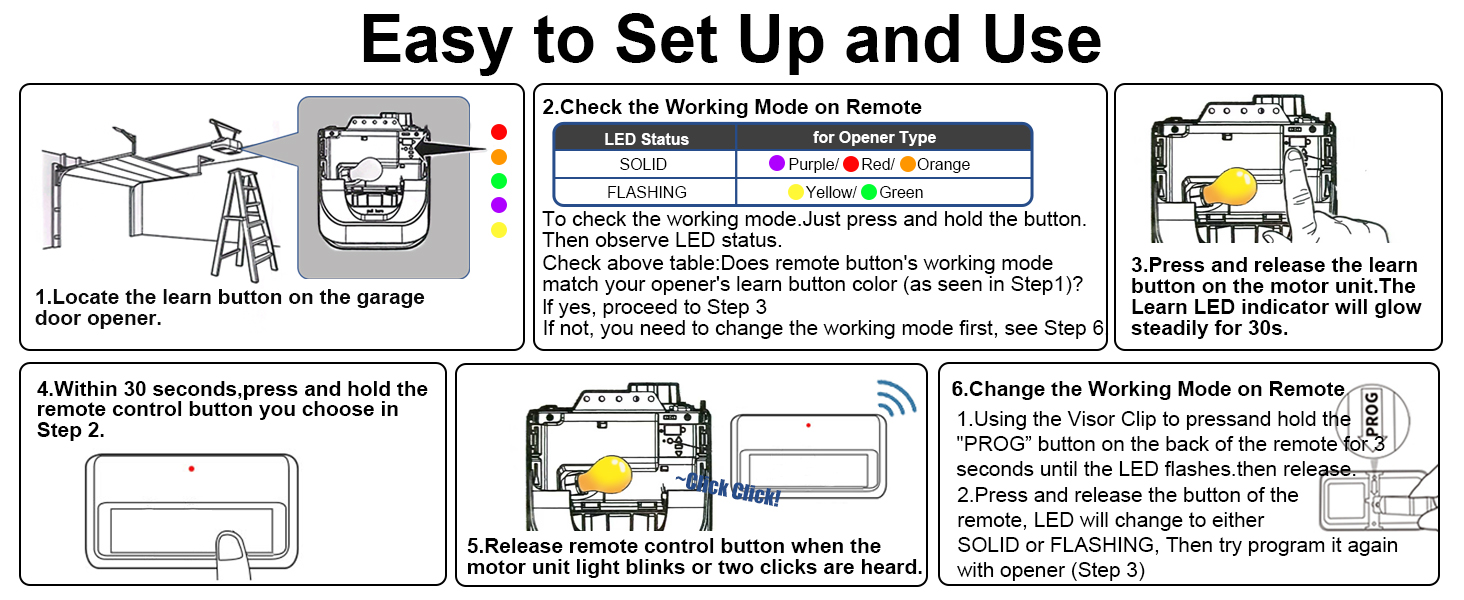 Easy to Set Up and Use

1.Locate the learn button on the garage door opener.

2.Check the Working Mode on Remote

| LED Status | for Opener Type |
|---|---|
| SOLID | Purple/ Red/ Orange |
| FLASHING | Yellow/ Green |

To check the working mode.Just press and hold the button. Then observe LED status.
Check above table:Does remote button's working mode match your opener's learn button color (as seen in Step1)?
If yes, proceed to Step 3
If not, you need to change the working mode first, see Step 6

3.Press and release the learn button on the motor unit.The Learn LED indicator will glow steadily for 30s.

4.Within 30 seconds,press and hold the remote control button you choose in Step 2.

~Click Click!

5.Release remote control button when the motor unit light blinks or two clicks are heard.

6.Change the Working Mode on Remote
1.Using the Visor Clip to pressand hold the "PROG" button on the back of the remote for 3 seconds until the LED flashes.then release.
2.Press and release the button of the remote, LED will change to either SOLID or FLASHING, Then try program it again with opener (Step 3)

PROG