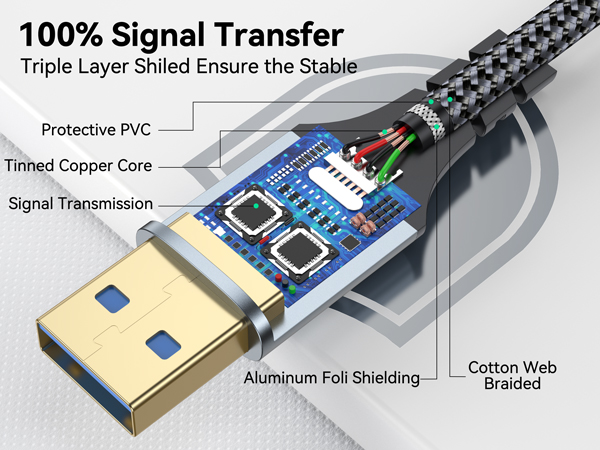 100% Signal Transfer
Triple Layer Shiled Ensure the Stable

Protective PVC

Tinned Copper Core

Signal Transmission

Aluminum Foli Shielding

Cotton Web Braided