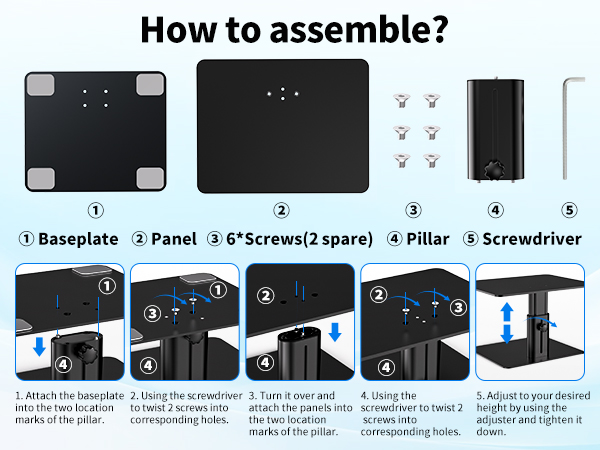 How to assemble?

①

②

③

④

⑤

① Baseplate ② Panel ③ 6*Screws(2 spare) ④ Pillar ⑤ Screwdriver

①

④

③ ①

④

②

④

② ③

④

1. Attach the baseplate into the two location marks of the pillar.

2. Using the screwdriver to twist 2 screws into corresponding holes.

3. Turn it over and attach the panels into the two location marks of the pillar.

4. Using the screwdriver to twist 2 screws into corresponding holes.

5. Adjust to your desired height by using the adjuster and tighten it down.