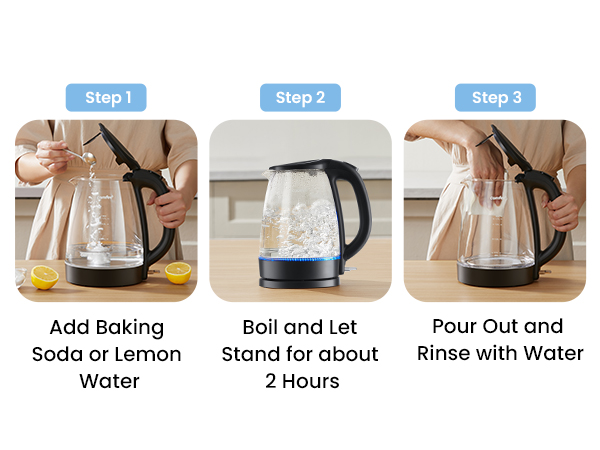 Step 1

Add Baking Soda or Lemon Water

Step 2

Boil and Let Stand for about 2 Hours

Step 3

Pour Out and Rinse with Water