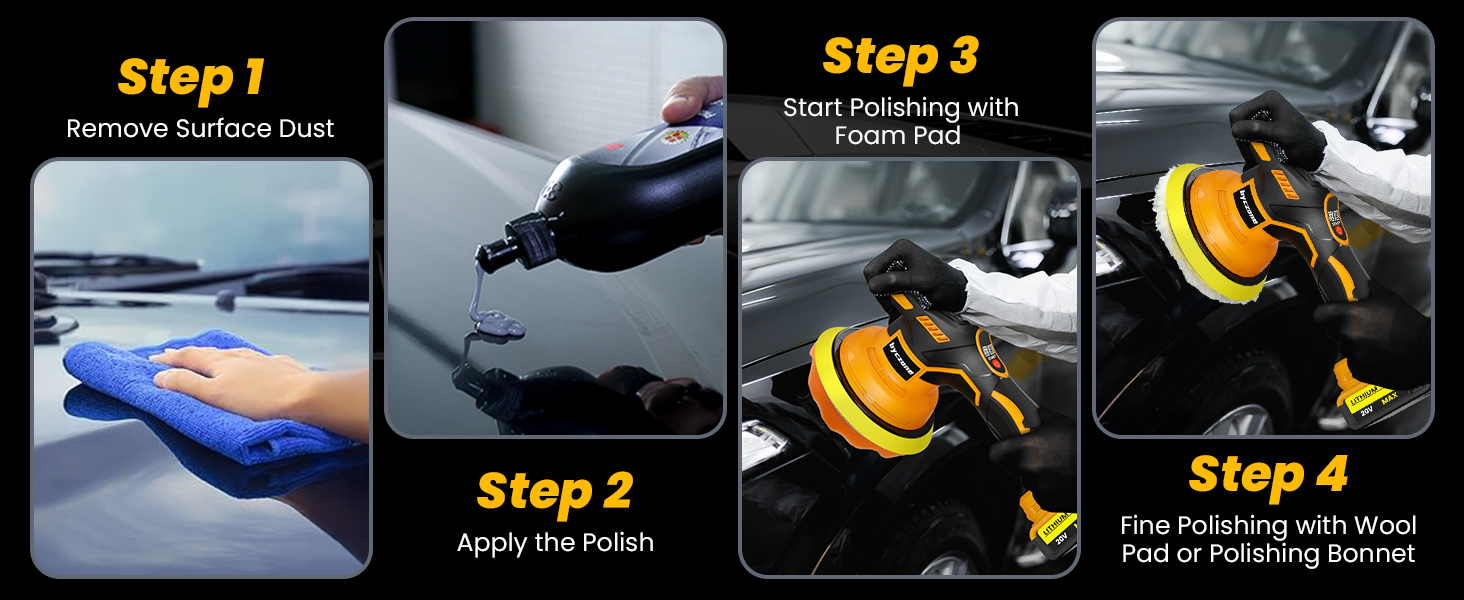 Step 1
Remove Surface Dust

Step 2
Apply the Polish

Step 3
Start Polishing with Foam Pad

byczone

LITHIUM
20V

Step 4
Fine Polishing with Wool Pad or Polishing Bonnet

byczone

LITHIUM
20V MAX