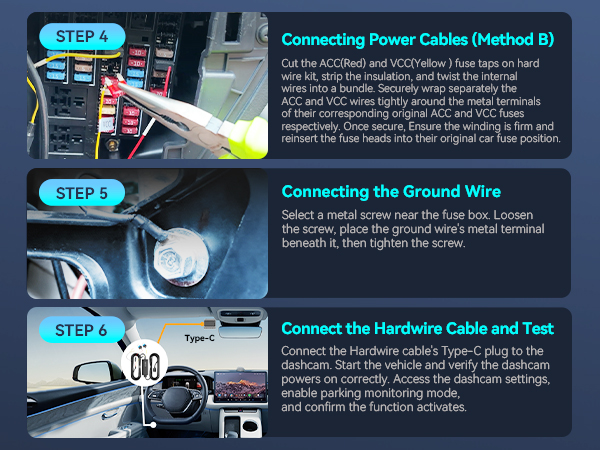 STEP 4

Connecting Power Cables (Method B)

Cut the ACC(Red) and VCC(Yellow ) fuse taps on hard wire kit, strip the insulation, and twist the internal wires into a bundle. Securely wrap separately the ACC and VCC wires tightly around the metal terminals of their corresponding original ACC and VCC fuses respectively. Once secure, Ensure the winding is firm and reinsert the fuse heads into their original car fuse position.

STEP 5

Connecting the Ground Wire

Select a metal screw near the fuse box. Loosen the screw, place the ground wire's metal terminal beneath it, then tighten the screw.

STEP 6

Type-C

Connect the Hardwire Cable and Test

Connect the Hardwire cable's Type-C plug to the dashcam. Start the vehicle and verify the dashcam powers on correctly. Access the dashcam settings, enable parking monitoring mode, and confirm the function activates.