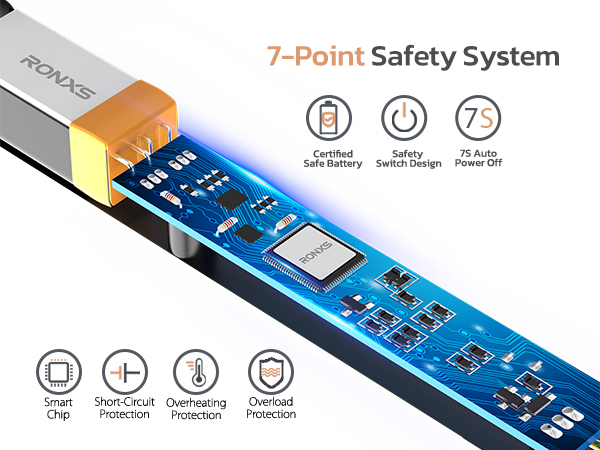 RONXS

7-Point Safety System

Certified Safe Battery

Safety Switch Design

7S

7S Auto Power Off

RONXS

Smart Chip

Short-Circuit Protection

Overheating Protection

Overload Protection