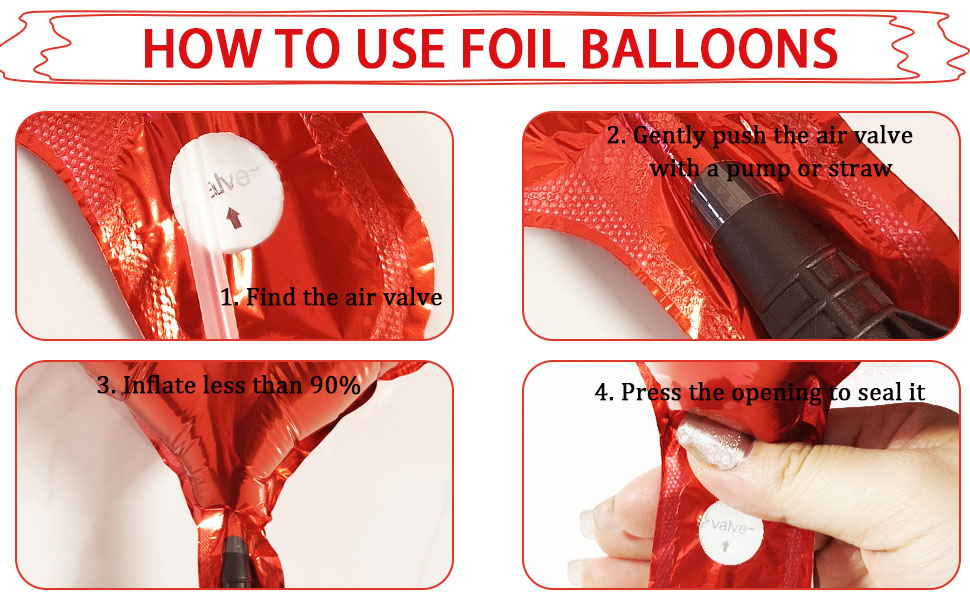 HOW TO USE FOIL BALLOONS

valve

1. Find the air valve

2. Gently push the air valve with a pump or straw

3. Inflate less than 90%

4. Press the opening to seal it

valve