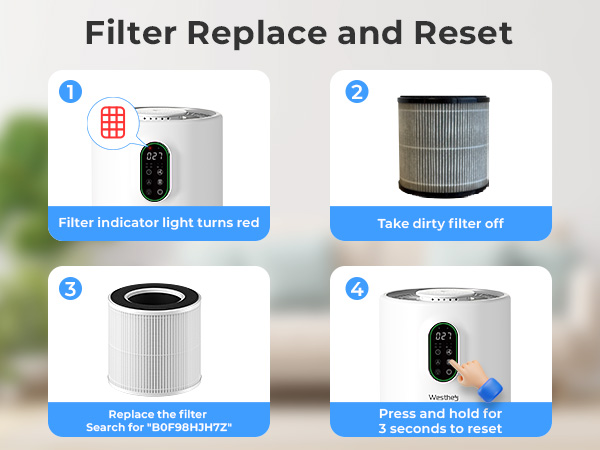 Filter Replace and Reset

1

027

Filter indicator light turns red

2

Take dirty filter off

3

Replace the filter
Search for "B0F98HJH7Z"

4

027

Westhey

Press and hold for
3 seconds to reset