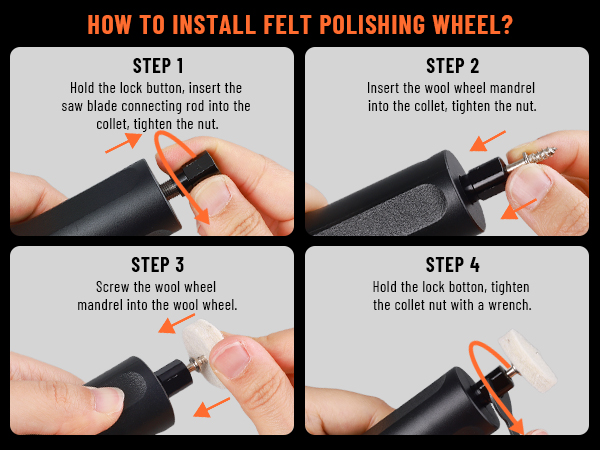 HOW TO INSTALL FELT POLISHING WHEEL?

STEP 1
Hold the lock button, insert the saw blade connecting rod into the collet, tighten the nut.

STEP 2
Insert the wool wheel mandrel into the collet, tighten the nut.

STEP 3
Screw the wool wheel mandrel into the wool wheel.

STEP 4
Hold the lock botton, tighten the collet nut with a wrench.