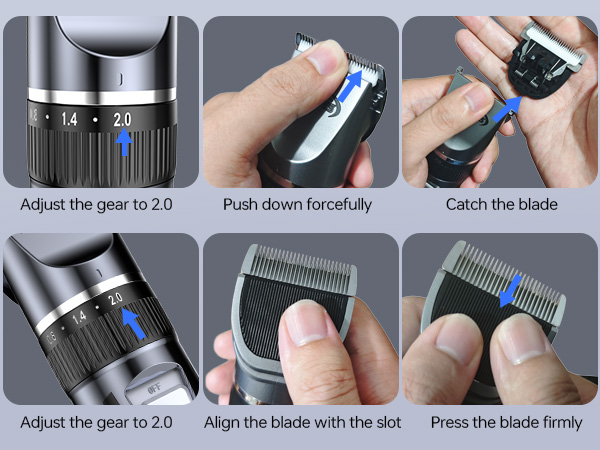 0.8 • 1.4 • 2.0

Adjust the gear to 2.0

Push down forcefully

Catch the blade

0.8 • 1.4 • 2.0

OFF

Adjust the gear to 2.0

Align the blade with the slot

Press the blade firmly