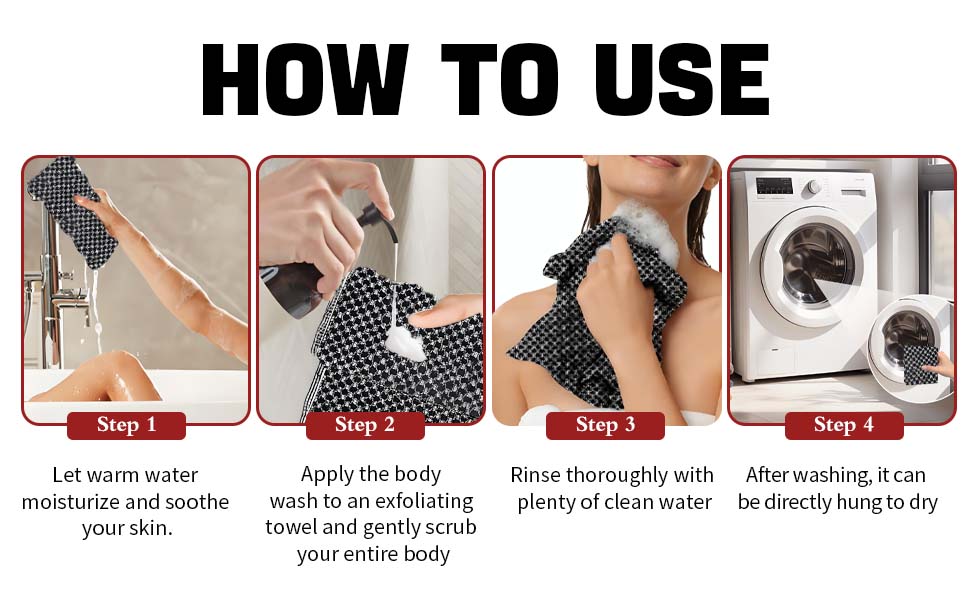 HOW TO USE

Step 1

Let warm water moisturize and soothe your skin.

Step 2

Apply the body wash to an exfoliating towel and gently scrub your entire body

Step 3

Rinse thoroughly with plenty of clean water

Step 4

After washing, it can be directly hung to dry