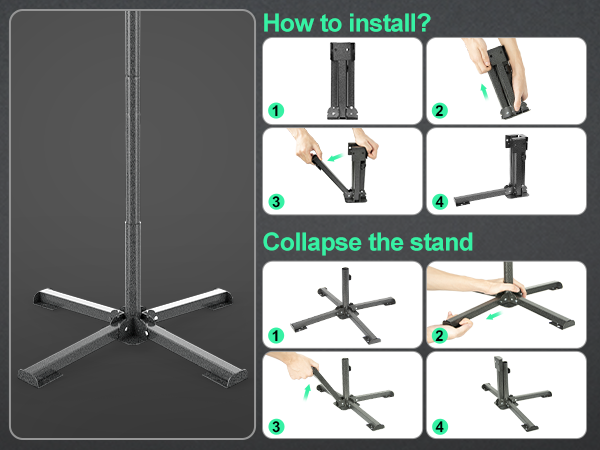 How to install?

1

2

3

4

Collapse the stand

1

2

3

4