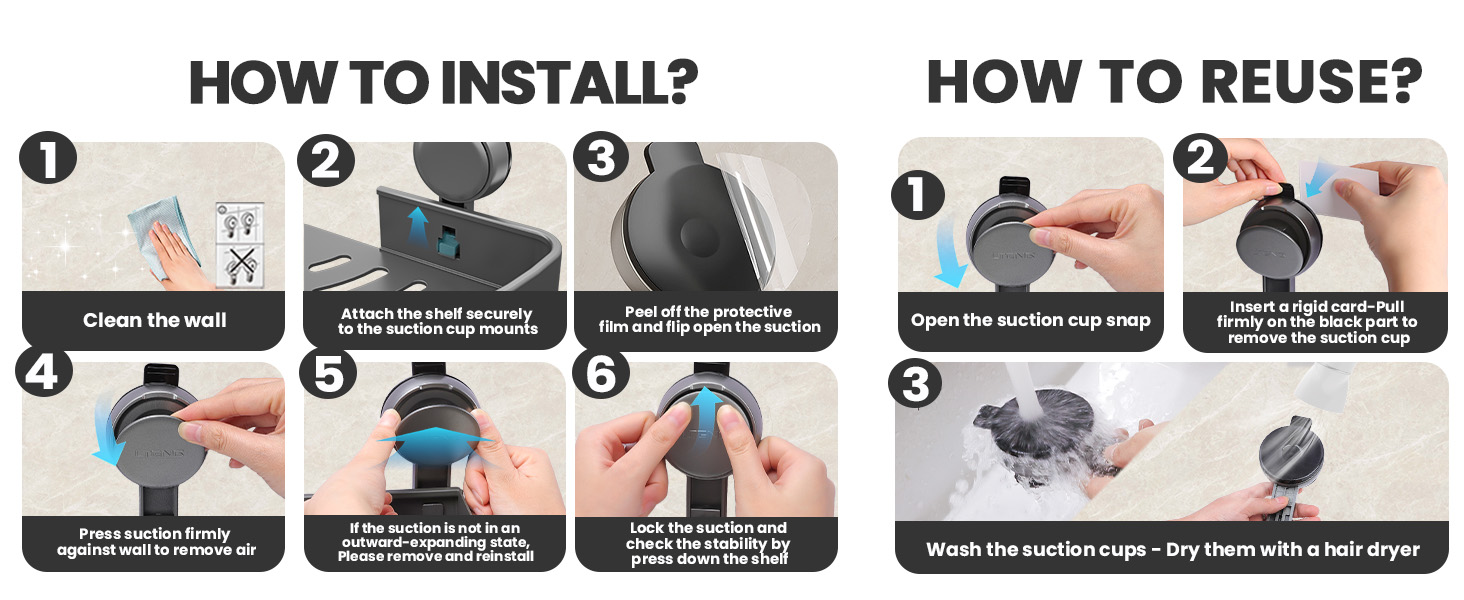 HOW TO INSTALL?

1
Clean the wall

2
Attach the shelf securely to the suction cup mounts

3
Peel off the protective film and flip open the suction

4
Press suction firmly against wall to remove air

5
If the suction is not in an outward-expanding state, Please remove and reinstall

6
Lock the suction and check the stability by press down the shelf

HOW TO REUSE?

1
Open the suction cup snap

2
Insert a rigid card-Pull firmly on the black part to remove the suction cup

3
Wash the suction cups - Dry them with a hair dryer