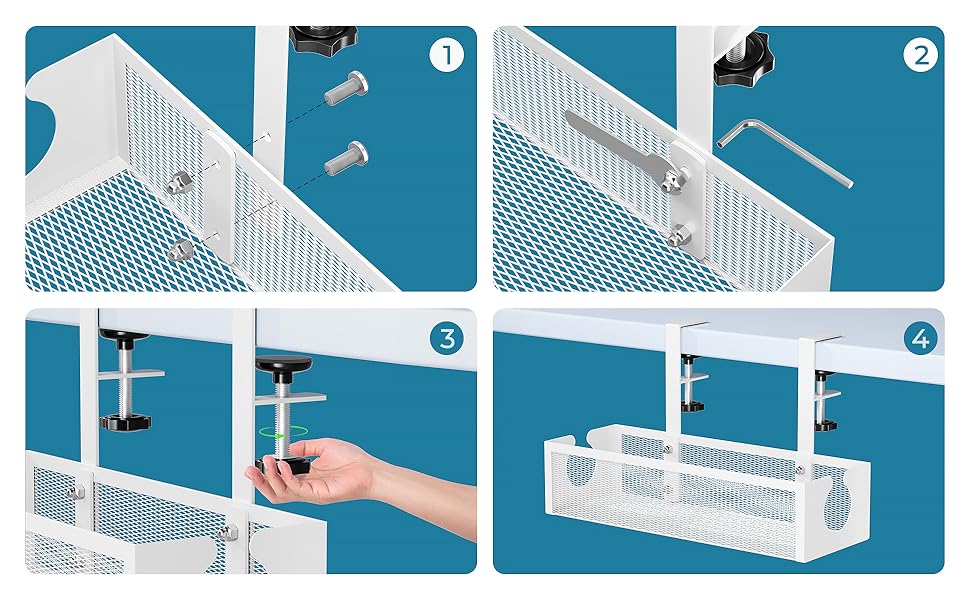 1

2

3

4