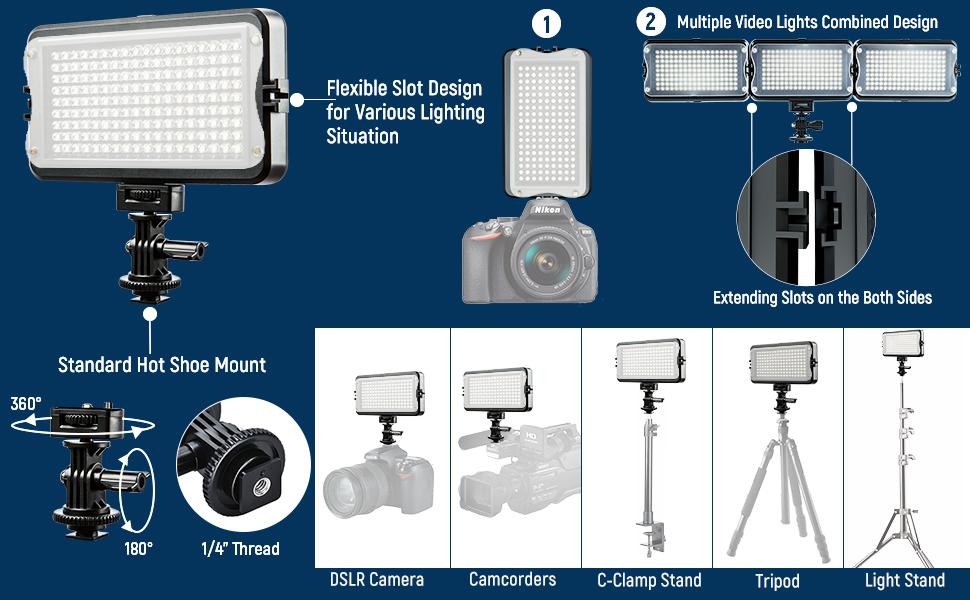 Flexible Slot Design for Various Lighting Situation

1

Nikon

2 Multiple Video Lights Combined Design

Extending Slots on the Both Sides

Standard Hot Shoe Mount

360°

180°

1/4" Thread

DSLR Camera

Camcorders

C-Clamp Stand

Tripod

Light Stand