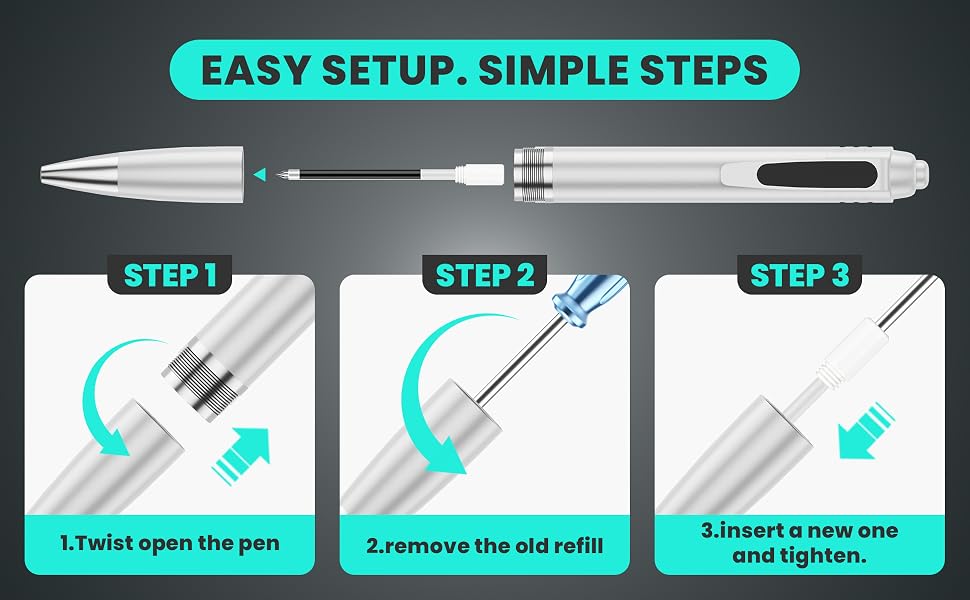 EASY SETUP. SIMPLE STEPS

STEP 1

1.Twist open the pen

STEP 2

2.remove the old refill

STEP 3

3.insert a new one and tighten.