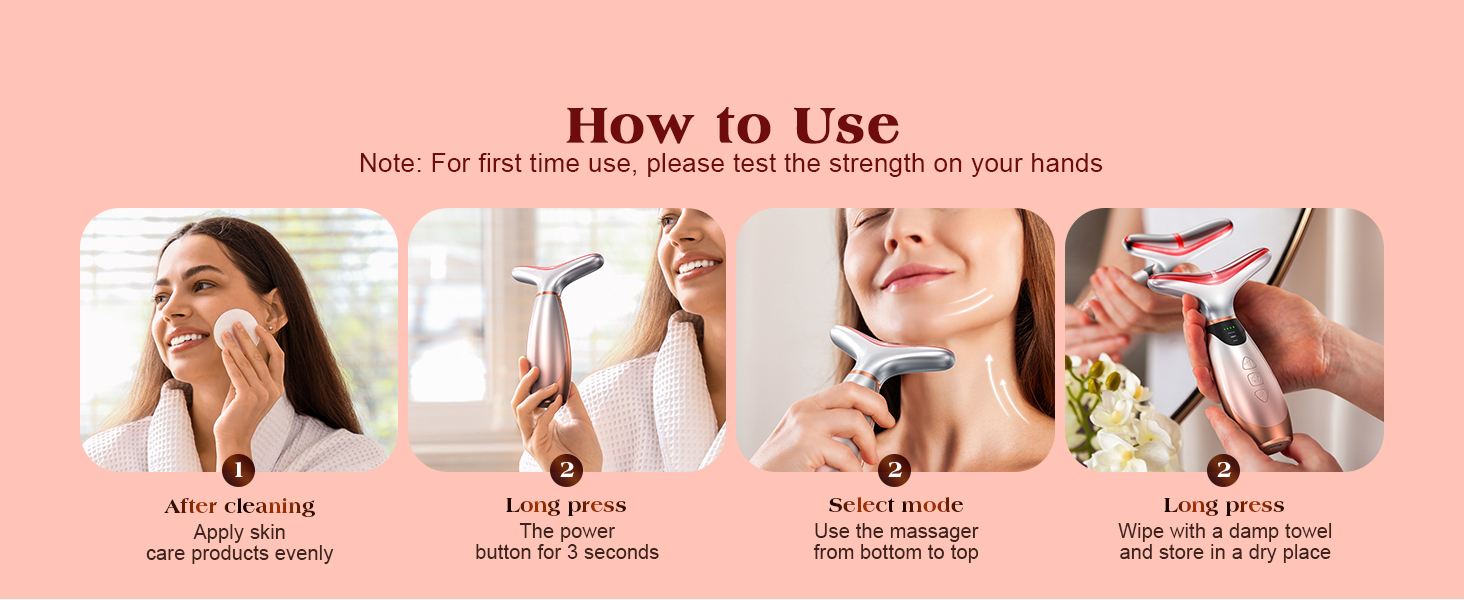 How to Use
Note: For first time use, please test the strength on your hands

1
After cleaning
Apply skin care products evenly

2
Long press
The power button for 3 seconds

2
Select mode
Use the massager from bottom to top

2
Long press
Wipe with a damp towel and store in a dry place