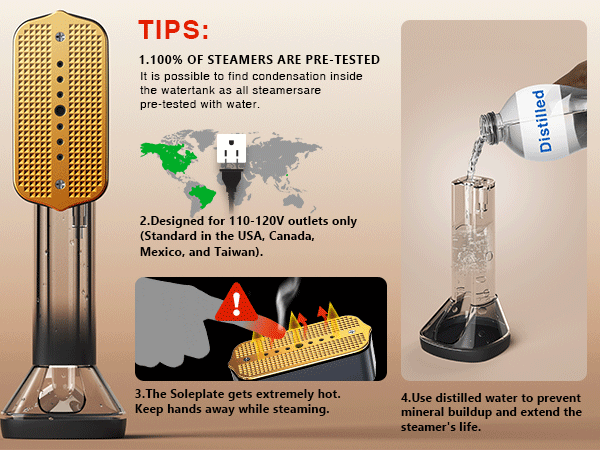 TIPS:

1.100% OF STEAMERS ARE PRE-TESTED
It is possible to find condensation inside the watertank as all steamersare pre-tested with water.

2.Designed for 110-120V outlets only (Standard in the USA, Canada, Mexico, and Taiwan).

3.The Soleplate gets extremely hot. Keep hands away while steaming.

Distilled

4.Use distilled water to prevent mineral buildup and extend the steamer's life.