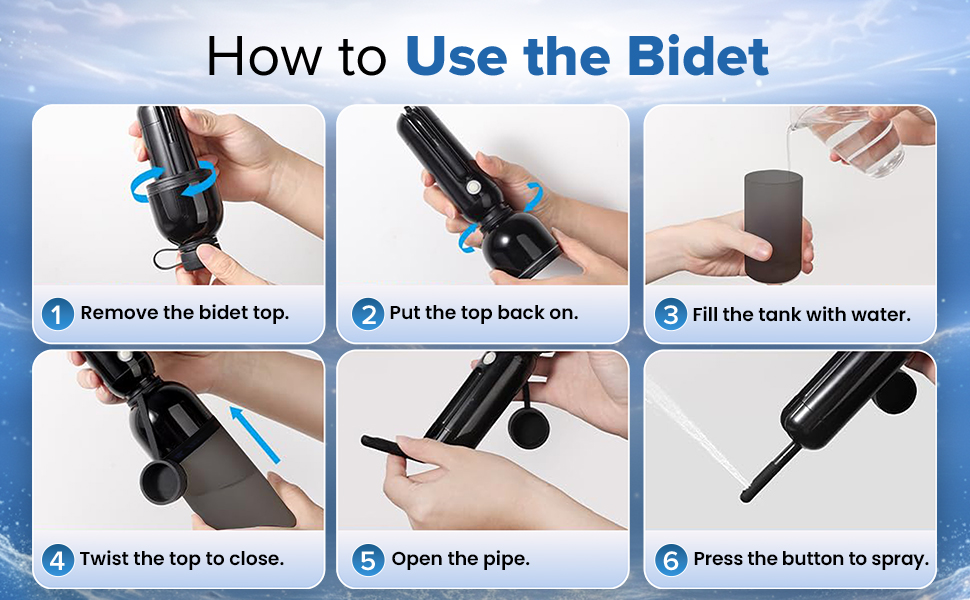 How to Use the Bidet

1 Remove the bidet top.

2 Put the top back on.

3 Fill the tank with water.

4 Twist the top to close.

5 Open the pipe.

6 Press the button to spray.