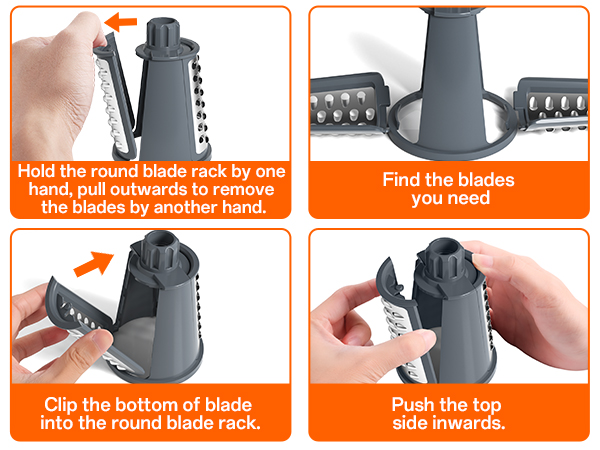 Hold the round blade rack by one hand, pull outwards to remove the blades by another hand.

Find the blades you need

Clip the bottom of blade into the round blade rack.

Push the top side inwards.