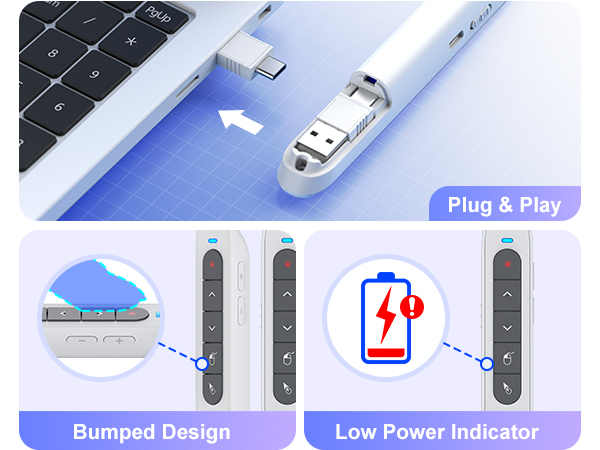 PgUp
/
*
8
9
6
Plug & Play
Bumped Design
Low Power Indicator