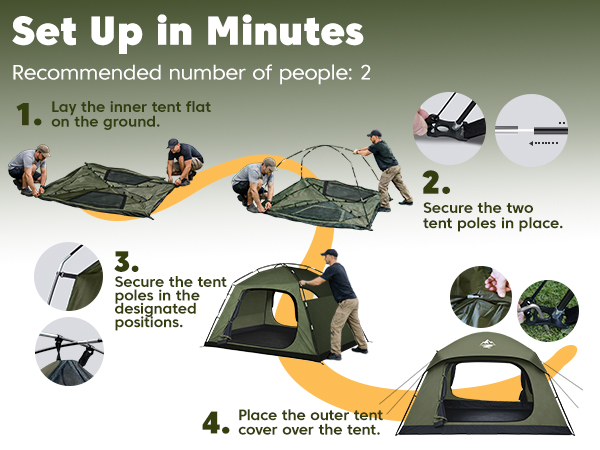 Set Up in Minutes

Recommended number of people: 2

1. Lay the inner tent flat on the ground.

2. Secure the two tent poles in place.

3. Secure the tent poles in the designated positions.

4. Place the outer tent cover over the tent.