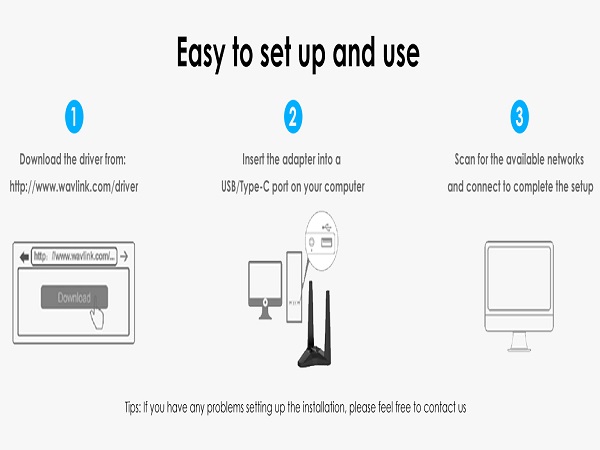 Easy to set up and use

1

Download the driver from:
http://www.wavlink.com/driver

http: //www.wavlink.com/...

Download

2

Insert the adapter into a
USB/Type-C port on your computer

3

Scan for the available networks
and connect to complete the setup

Tips: If you have any problems setting up the installation, please feel free to contact us