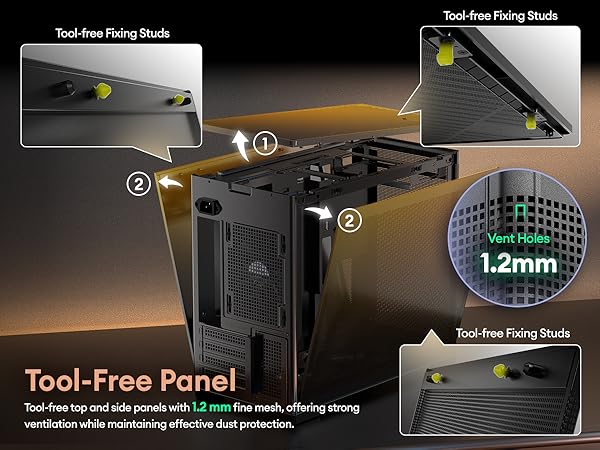 Tool-free Fixing Studs

Tool-free Fixing Studs

①

②

②

Vent Holes
1.2mm

Tool-free Fixing Studs

Tool-Free Panel

Tool-free top and side panels with 1.2 mm fine mesh, offering strong ventilation while maintaining effective dust protection.