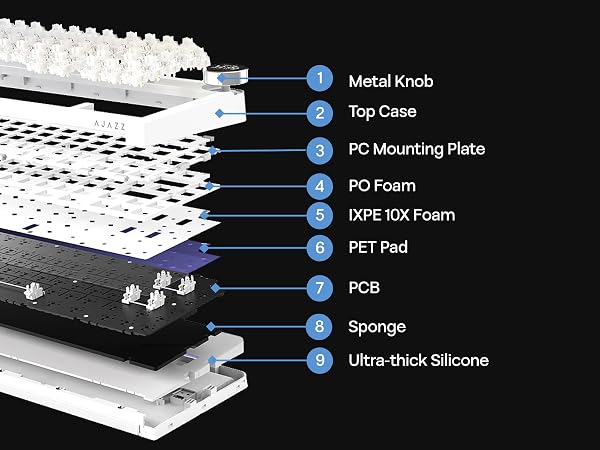 AJAZZ

1 Metal Knob
2 Top Case
3 PC Mounting Plate
4 PO Foam
5 IXPE 10X Foam
6 PET Pad
7 PCB
8 Sponge
9 Ultra-thick Silicone