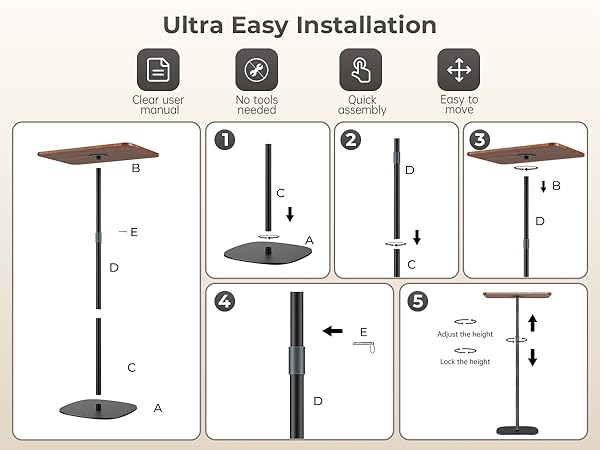 Ultra Easy Installation

Clear user manual

No tools needed

Quick assembly

Easy to move

B

E

D

C

A

1

C

A

2

D

C

3

B

D

4

E

D

5

Adjust the height

Lock the height