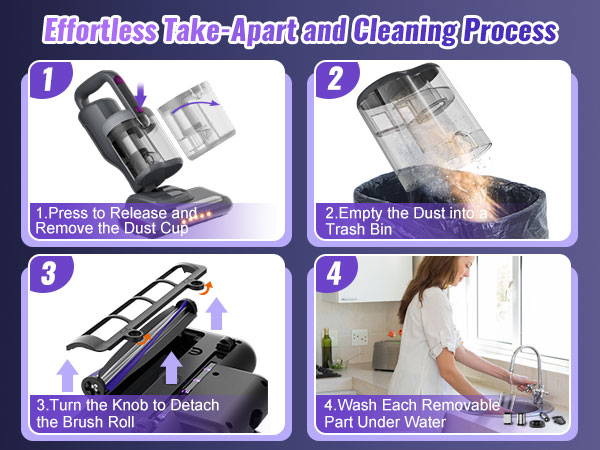 Effortless Take-Apart and Cleaning Process

1

1.Press to Release and Remove the Dust Cup

2

2.Empty the Dust into a Trash Bin

3

3.Turn the Knob to Detach the Brush Roll

4

4.Wash Each Removable Part Under Water