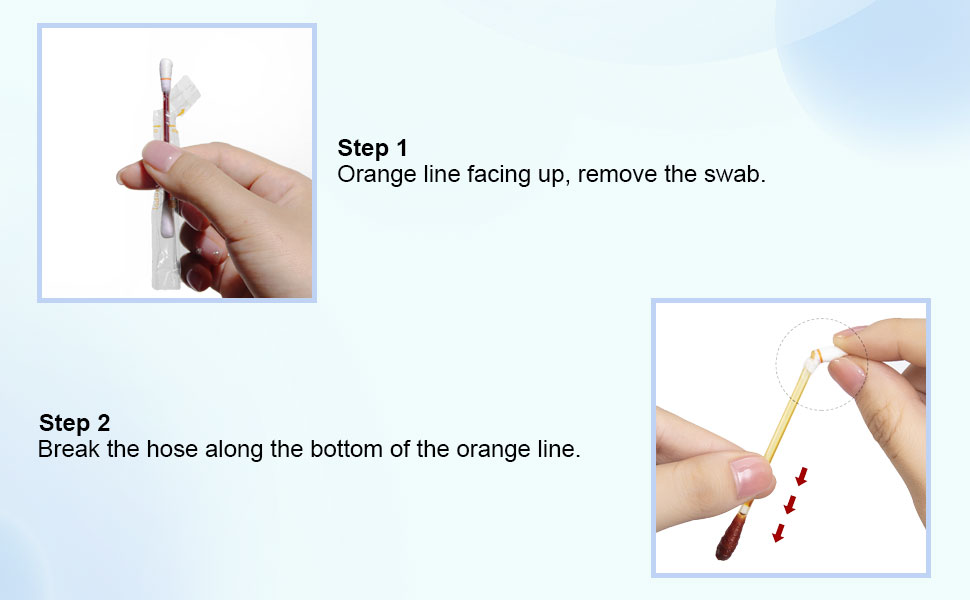 Step 1
Orange line facing up, remove the swab.

Step 2
Break the hose along the bottom of the orange line.