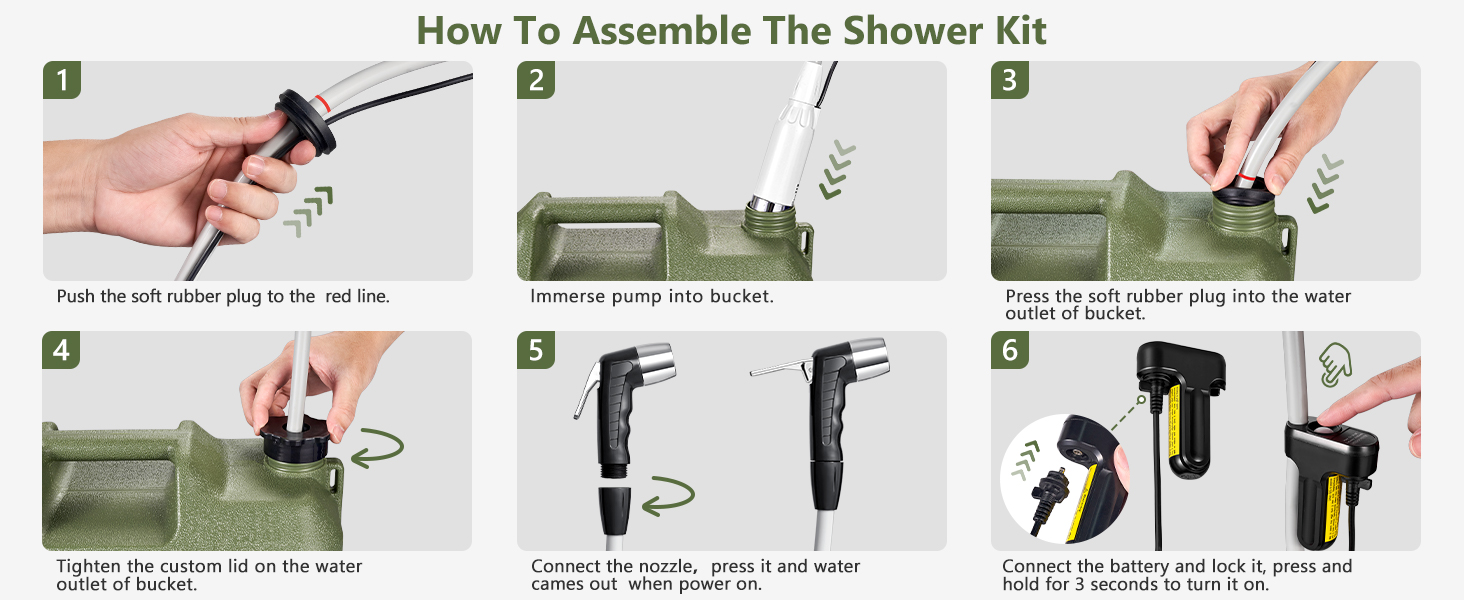 How To Assemble The Shower Kit

1

Push the soft rubber plug to the red line.

2

Immerse pump into bucket.

3

Press the soft rubber plug into the water outlet of bucket.

4

Tighten the custom lid on the water outlet of bucket.

5

Connect the nozzle, press it and water cames out when power on.

6

Connect the battery and lock it, press and hold for 3 seconds to turn it on.