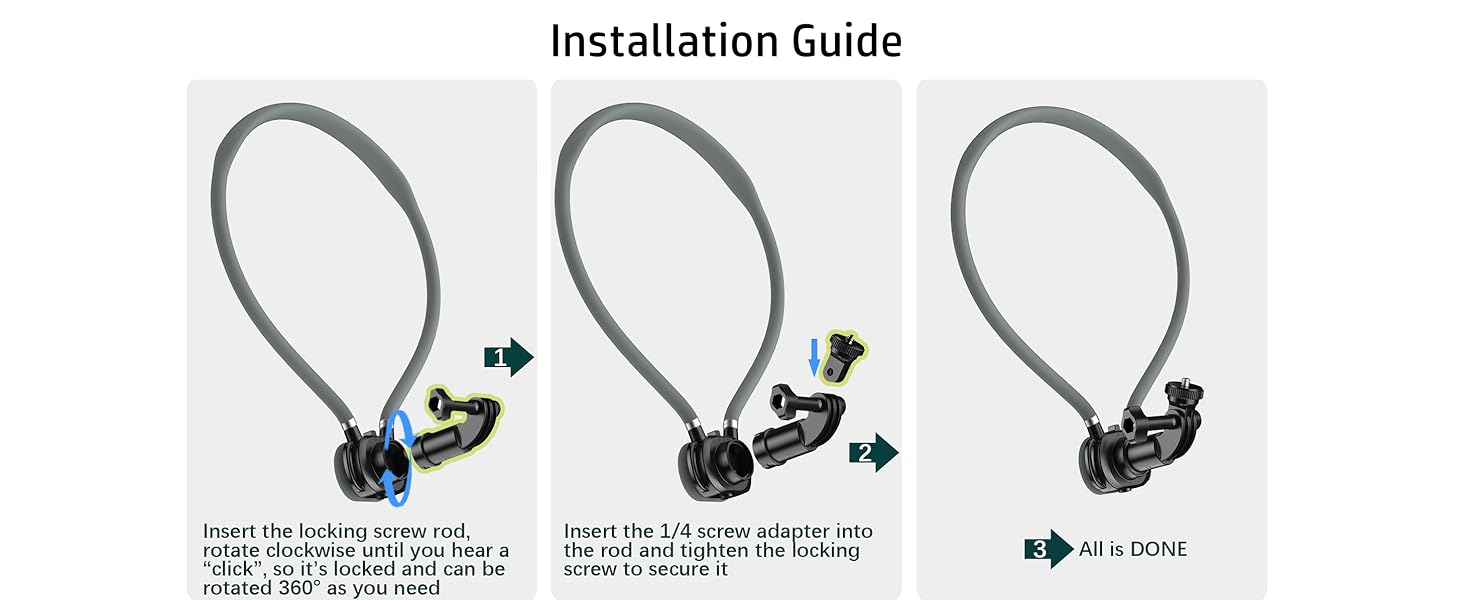 Installation Guide

1

Insert the locking screw rod, rotate clockwise until you hear a “click”, so it’s locked and can be rotated 360° as you need

2

Insert the 1/4 screw adapter into the rod and tighten the locking screw to secure it

3 All is DONE