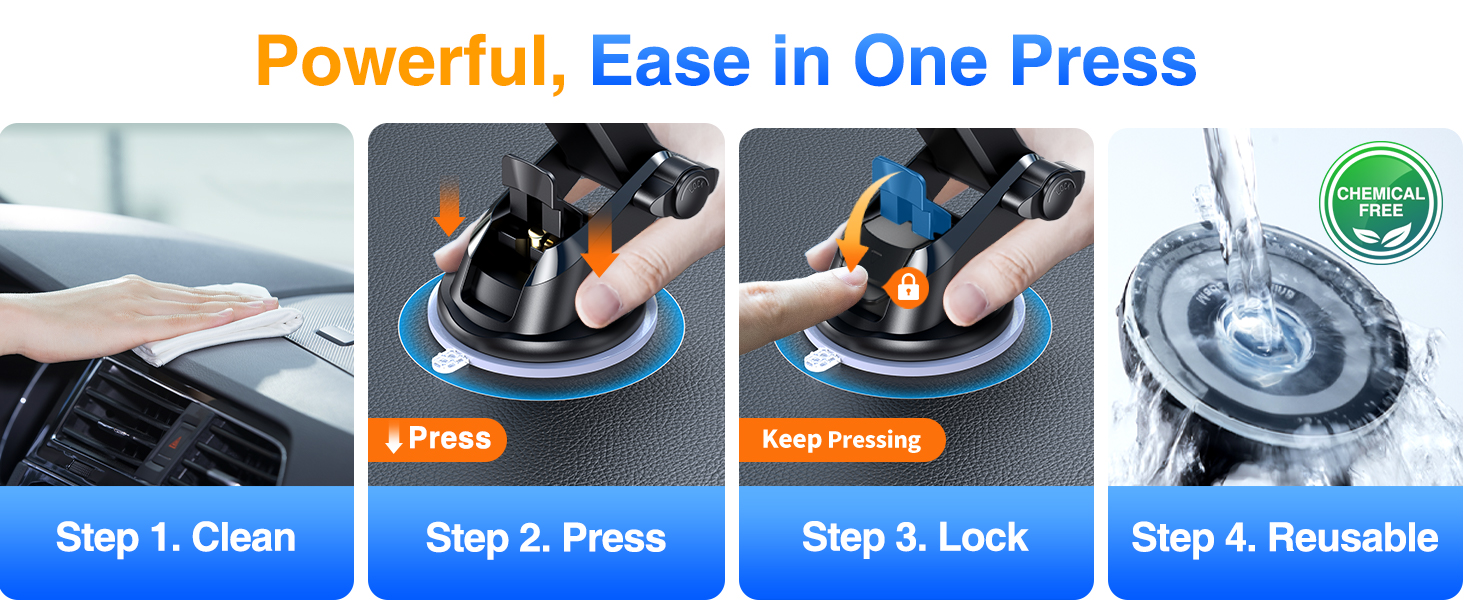 Powerful, Ease in One Press

Step 1. Clean

Press

Step 2. Press

Keep Pressing

Step 3. Lock

CHEMICAL FREE

Step 4. Reusable