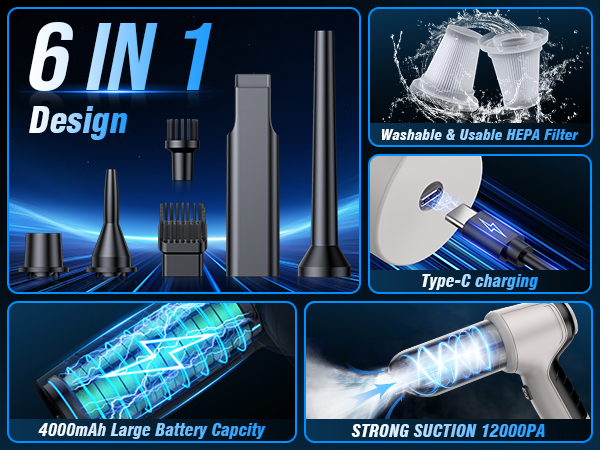 6 IN 1
Design

Washable & Usable HEPA Filter

Type-C charging

4000mAh Large Battery Capcity

STRONG SUCTION 12000PA