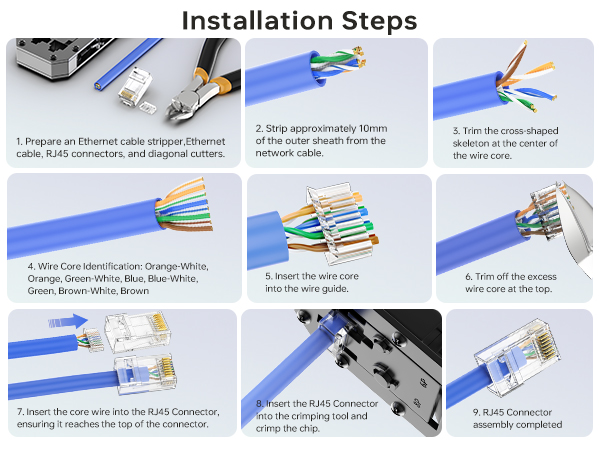 Installation Steps

1. Prepare an Ethernet cable stripper,Ethernet cable, RJ45 connectors, and diagonal cutters.

2. Strip approximately 10mm of the outer sheath from the network cable.

3. Trim the cross-shaped skeleton at the center of the wire core.

4. Wire Core Identification: Orange-White, Orange, Green-White, Blue, Blue-White, Green, Brown-White, Brown

5. Insert the wire core into the wire guide.

6. Trim off the excess wire core at the top.

7. Insert the core wire into the RJ45 Connector, ensuring it reaches the top of the connector.

8. Insert the RJ45 Connector into the crimping tool and crimp the chip.

9. RJ45 Connector assembly completed