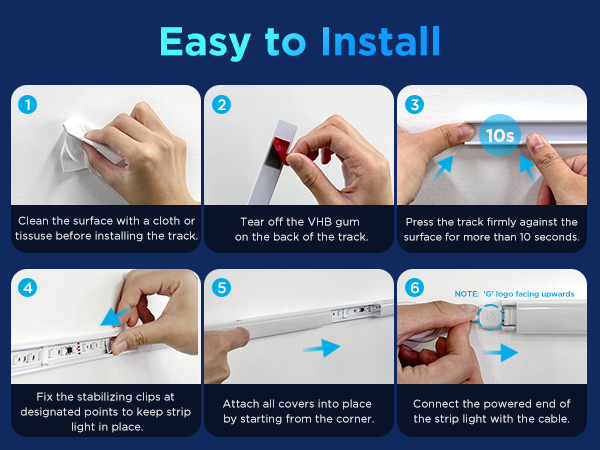 Easy to Install

1

Clean the surface with a cloth or tissuse before installing the track.

2

Tear off the VHB gum on the back of the track.

3

10s

Press the track firmly against the surface for more than 10 seconds.

4

Fix the stabilizing clips at designated points to keep strip light in place.

5

Attach all covers into place by starting from the corner.

6

NOTE: 'G' logo facing upwards

Connect the powered end of the strip light with the cable.