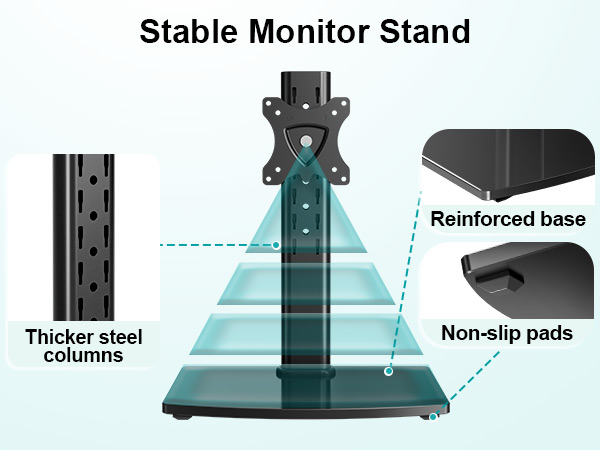 Stable Monitor Stand

Thicker steel columns

Reinforced base

Non-slip pads