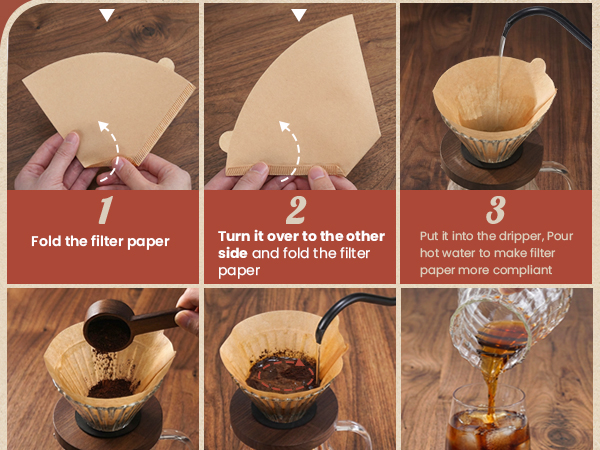 1
Fold the filter paper

2
Turn it over to the other side and fold the filter paper

3
Put it into the dripper, Pour hot water to make filter paper more compliant