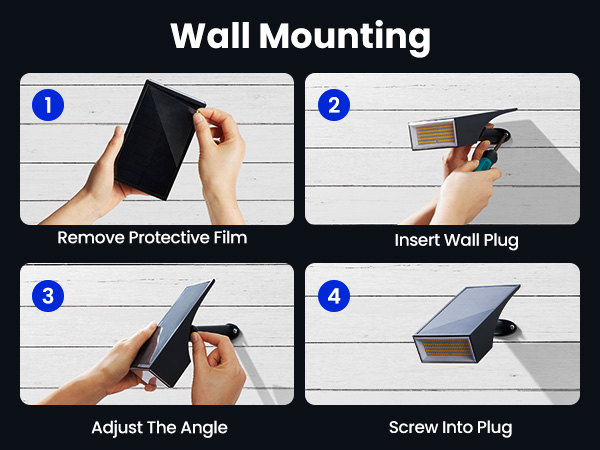 Wall Mounting

1

Remove Protective Film

2

Insert Wall Plug

3

Adjust The Angle

4

Screw Into Plug