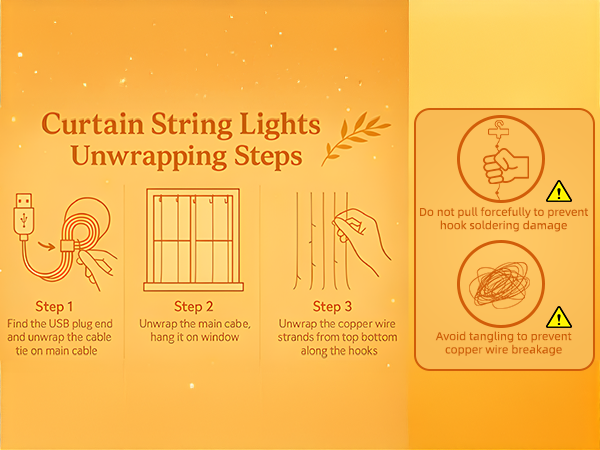 Curtain String Lights
Unwrapping Steps

Step 1
Find the USB plug end and unwrap the cable tie on main cable

Step 2
Unwrap the main cabe, hang it on window

Step 3
Unwrap the copper wire strands from top bottom along the hooks

Do not pull forcefully to prevent hook soldering damage

Avoid tangling to prevent copper wire breakage