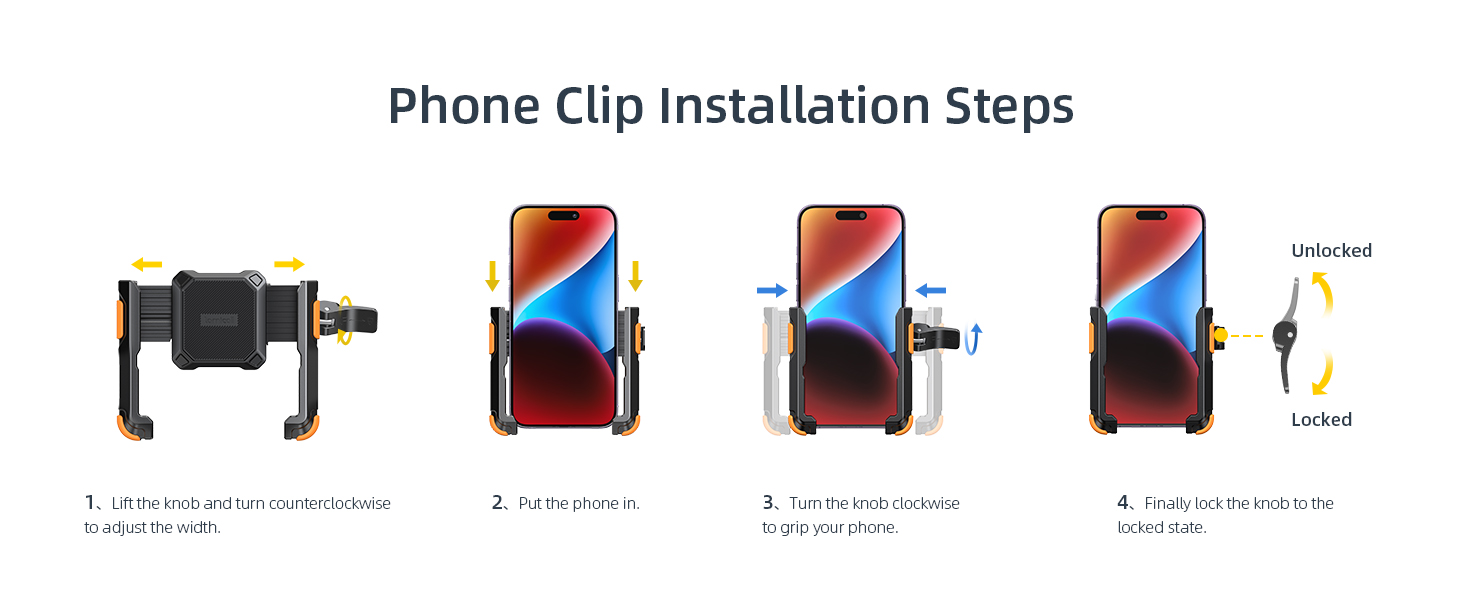 Phone Clip Installation Steps

Unlocked

Locked

1、Lift the knob and turn counterclockwise to adjust the width.

2、Put the phone in.

3、Turn the knob clockwise to grip your phone.

4、Finally lock the knob to the locked state.