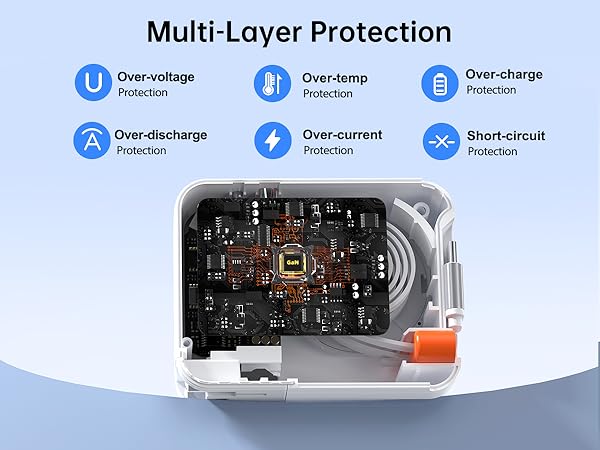 Multi-Layer Protection

Over-voltage
Protection

Over-temp
Protection

Over-charge
Protection

Over-discharge
Protection

Over-current
Protection

Short-circuit
Protection

GaN