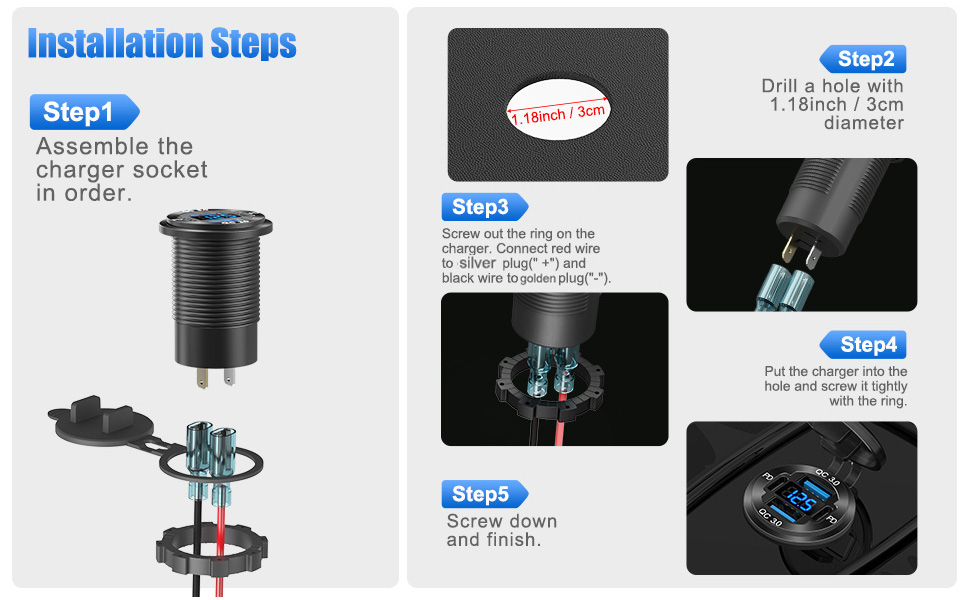 Installation Steps

Step1

Assemble the charger socket in order.

1.18inch / 3cm

Step2

Drill a hole with 1.18inch / 3cm diameter

Step3

Screw out the ring on the charger. Connect red wire to silver plug(" +") and black wire to golden plug("-").

Step4

Put the charger into the hole and screw it tightly with the ring.

Step5

Screw down and finish.

PD
QC 3.0
12.5
QC 3.0
PD